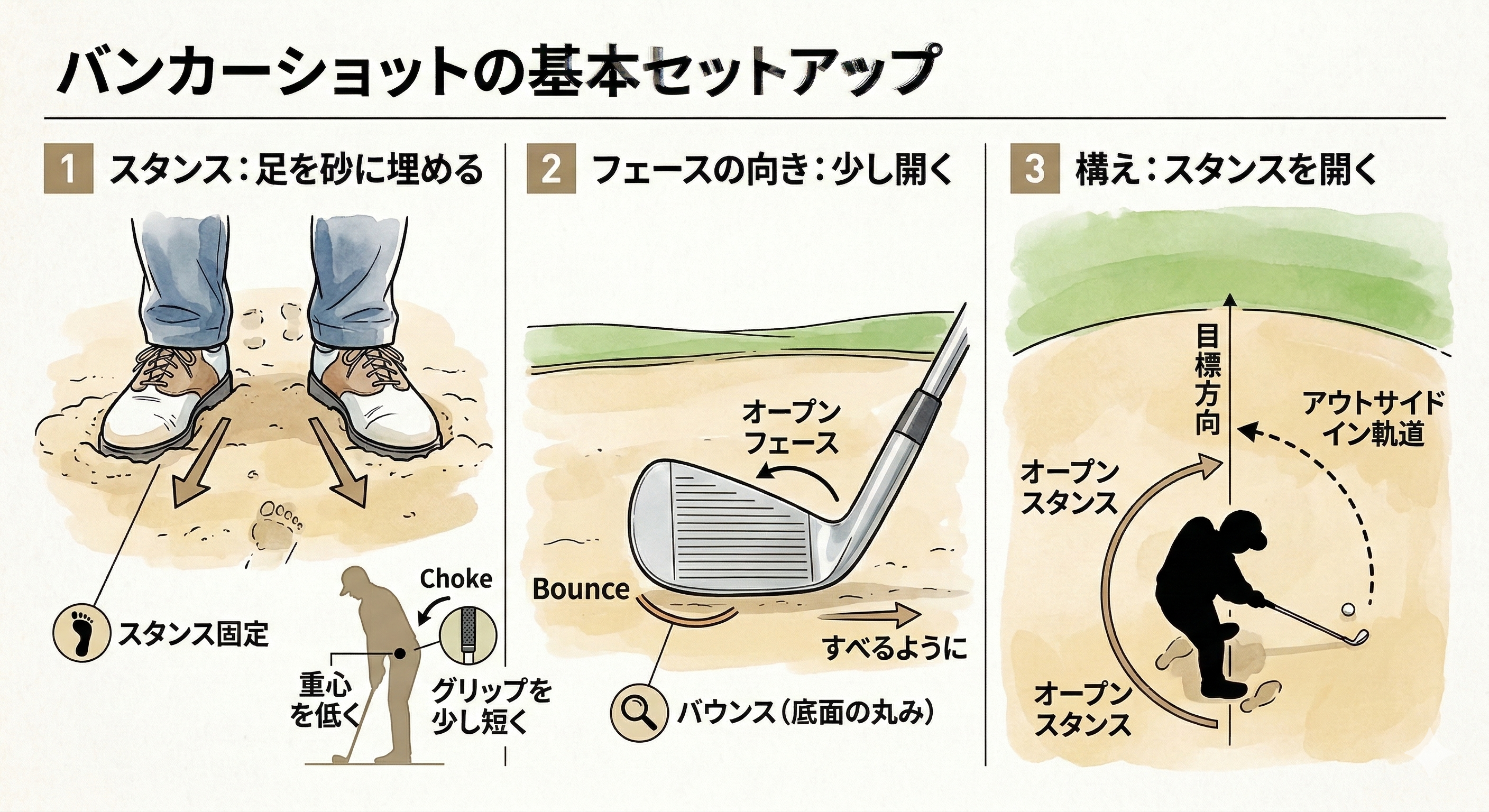 バンカーショットの基本セットアップ

1 スタンス：足を砂に埋める

スタンス固定

Choke

重心を低く

グリップを少し短く

2 フェースの向き：少し開く

オープンフェース

Bounce

すべるように

バウンス（底面の丸み）

3 構え：スタンスを開く

目標方向

アウトサイドイン軌道

オープンスタンス

オープンスタンス